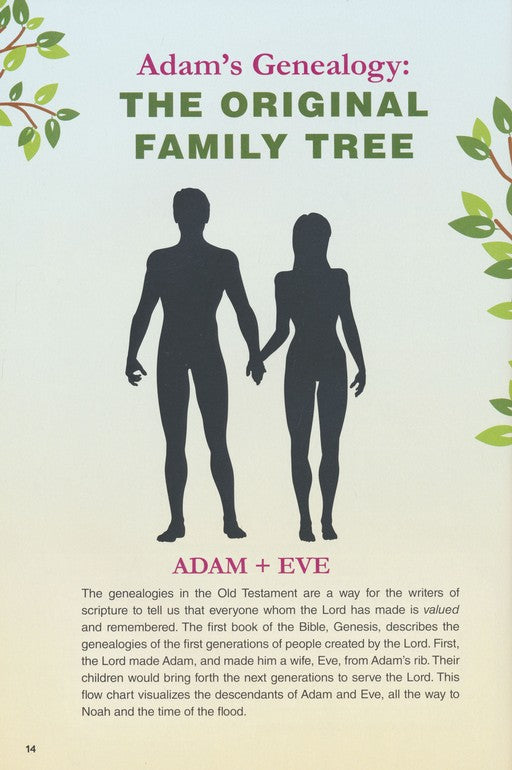 Adam's Genealogy:
THE ORIGINAL FAMILY TREE

ADAM + EVE

The genealogies in the Old Testament are a way for the writers of scripture to tell us that everyone whom the Lord has made is valued and remembered. The first book of the Bible, Genesis, describes the genealogies of the first generations of people created by the Lord. First, the Lord made Adam, and made him a wife, Eve, from Adam's rib. Their children would bring forth the next generations to serve the Lord. This flow chart visualizes the descendants of Adam and Eve, all the way to Noah and the time of the flood.

14