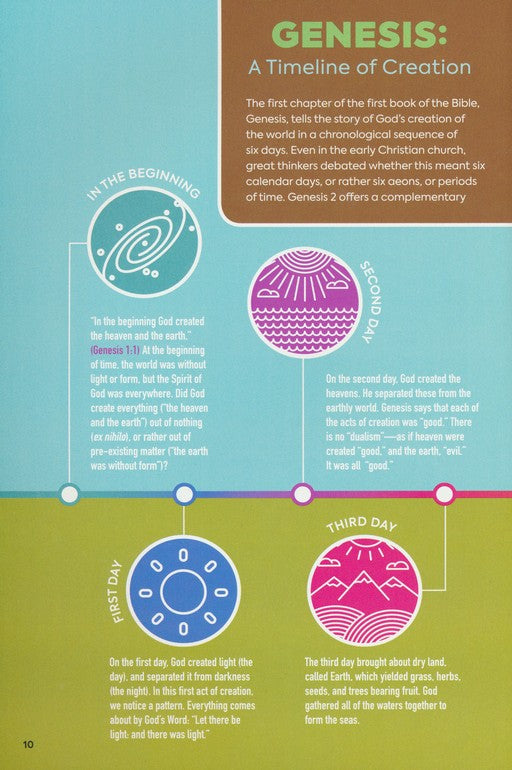 GENESIS:
A Timeline of Creation

The first chapter of the first book of the Bible, Genesis, tells the story of God's creation of the world in a chronological sequence of six days. Even in the early Christian church, great thinkers debated whether this meant six calendar days, or rather six aeons, or periods of time. Genesis 2 offers a complementary

IN THE BEGINNING

"In the beginning God created the heaven and the earth." (Genesis 1:1) At the beginning of time, the world was without light or form, but the Spirit of God was everywhere. Did God create everything ("the heaven and the earth") out of nothing (ex nihilo), or rather out of pre-existing matter ("the earth was without form")?

SECOND DAY

On the second day, God created the heavens. He separated these from the earthly world. Genesis says that each of the acts of creation was "good." There is no "dualism"—as if heaven were created "good," and the earth, "evil." It was all "good."

FIRST DAY

On the first day, God created light (the day), and separated it from darkness (the night). In this first act of creation, we notice a pattern. Everything comes about by God's Word: "Let there be light: and there was light."

THIRD DAY

The third day brought about dry land, called Earth, which yielded grass, herbs, seeds, and trees bearing fruit. God gathered all of the waters together to form the seas.

10