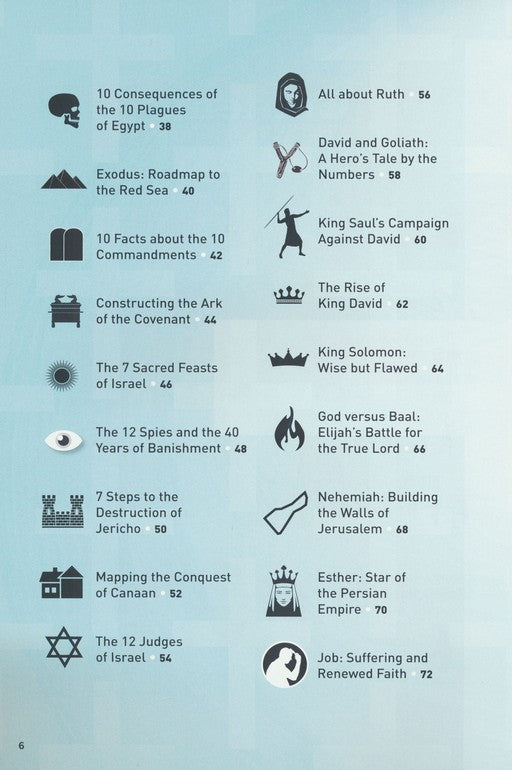 10 Consequences of the 10 Plagues of Egypt • 38

Exodus: Roadmap to the Red Sea • 40

10 Facts about the 10 Commandments • 42

Constructing the Ark of the Covenant • 44

The 7 Sacred Feasts of Israel • 46

The 12 Spies and the 40 Years of Banishment • 48

7 Steps to the Destruction of Jericho • 50

Mapping the Conquest of Canaan • 52

The 12 Judges of Israel • 54

All about Ruth • 56

David and Goliath: A Hero's Tale by the Numbers • 58

King Saul's Campaign Against David • 60

The Rise of King David • 62

King Solomon: Wise but Flawed • 64

God versus Baal: Elijah's Battle for the True Lord • 66

Nehemiah: Building the Walls of Jerusalem • 68

Esther: Star of the Persian Empire • 70

Job: Suffering and Renewed Faith • 72

6