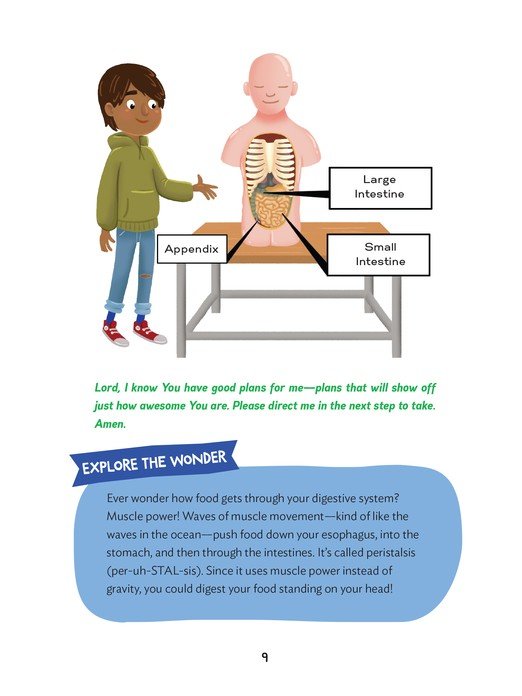 Large Intestine

Appendix

Small Intestine

Lord, I know You have good plans for me—plans that will show off just how awesome You are. Please direct me in the next step to take. Amen.

EXPLORE THE WONDER

Ever wonder how food gets through your digestive system? Muscle power! Waves of muscle movement—kind of like the waves in the ocean—push food down your esophagus, into the stomach, and then through the intestines. It's called peristalsis (per-uh-STAL-sis). Since it uses muscle power instead of gravity, you could digest your food standing on your head!

9