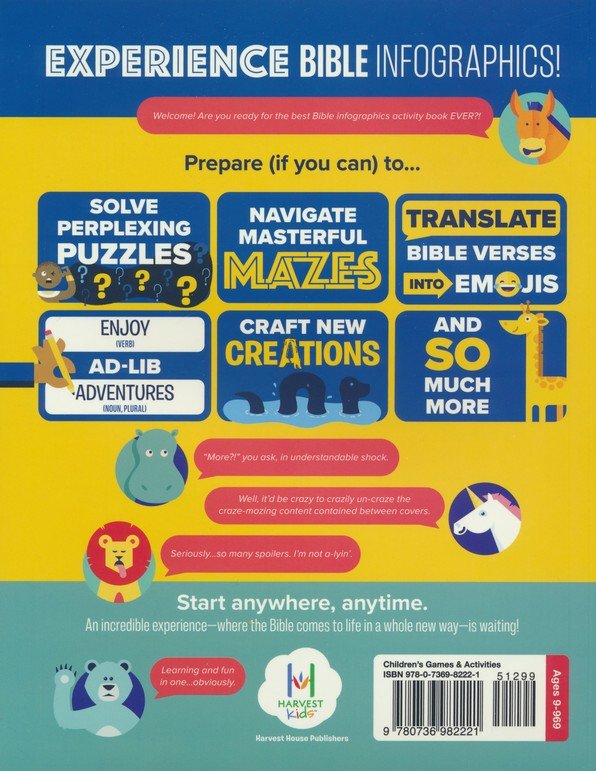 EXPERIENCE BIBLE INFOGRAPHICS!

Welcome! Are you ready for the best Bible infographics activity book EVER?!

Prepare (if you can) to...

SOLVE PERPLEXING PUZZLES

NAVIGATE MASTERFUL MAZES

TRANSLATE BIBLE VERSES INTO EMOJIS

ENJOY (VERB) AD-LIB ADVENTURES (NOUN, PLURAL)

CRAFT NEW CREATIONS

AND SO MUCH MORE

"More?!" you ask, in understandable shock.

Well, it'd be crazy to crazily un-craze the craze-mazing content contained between covers.

Seriously...so many spoilers. I'm not a-lyin'.

Start anywhere, anytime.

An incredible experience—where the Bible comes to life in a whole new way—is waiting!

Learning and fun in one...obviously.

HARVEST Kids

Harvest House Publishers

Children's Games & Activities
ISBN 978-0-7369-8222-1

51299

9 780736 982221

Ages 9-969