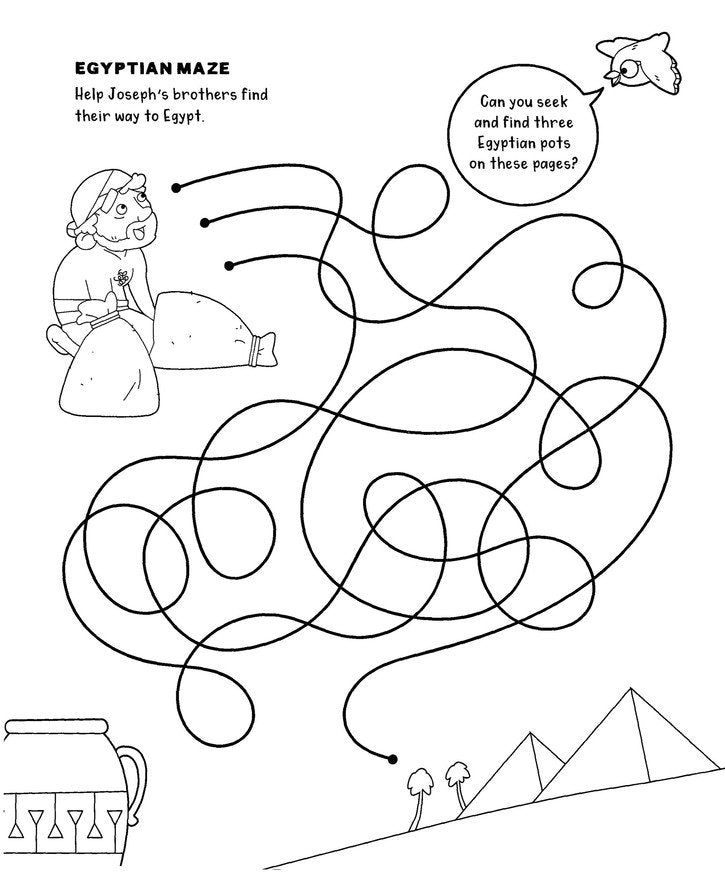 EGYPTIAN MAZE

Help Joseph's brothers find their way to Egypt.

Can you seek and find three Egyptian pots on these pages?